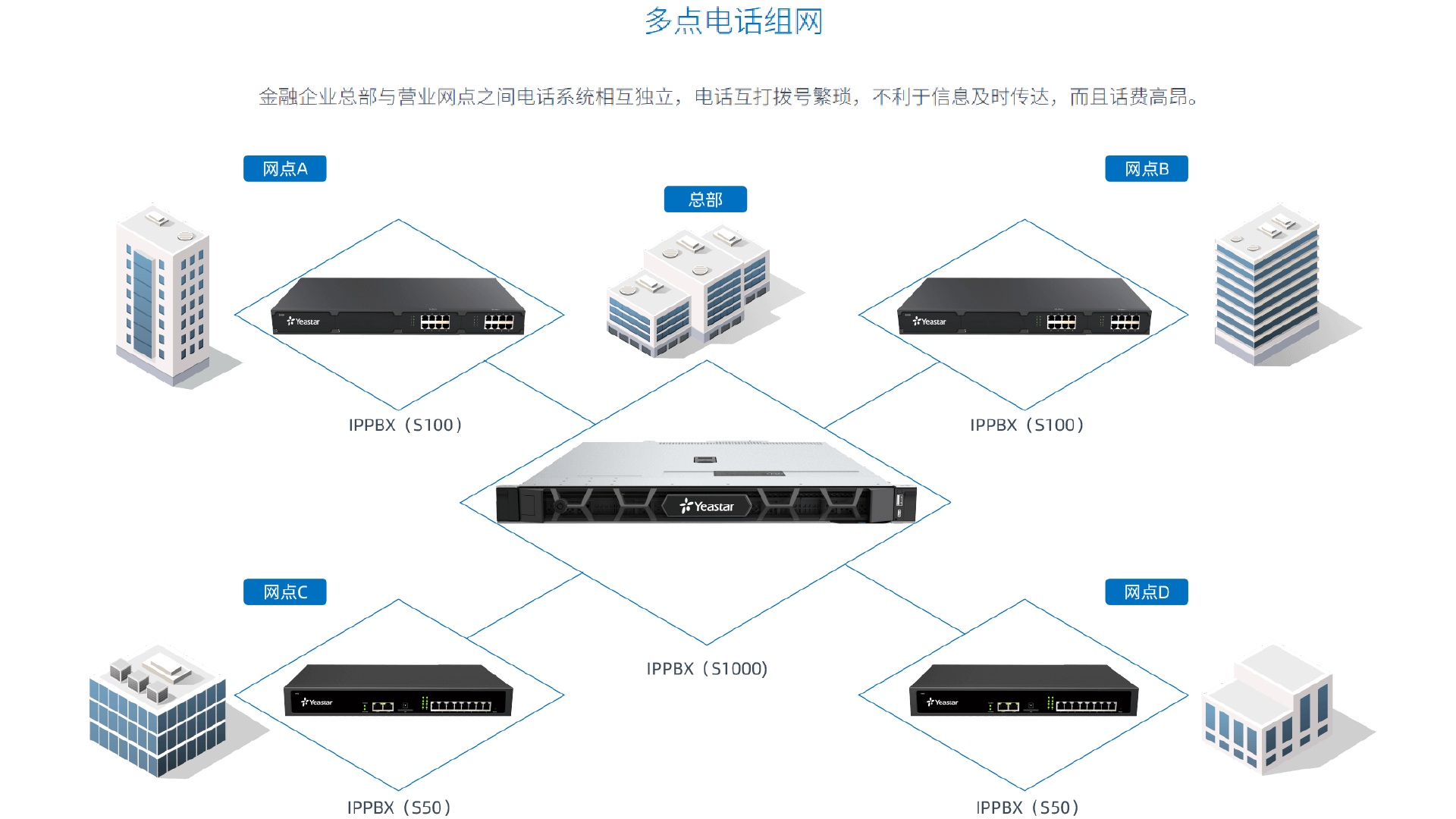 多点电话组网

金融企业总部与营业网点之间电话系统相互独立，电话互打拨号繁琐，不利于信息及时传达，而且话费高昂。

网点A

总部

网点B

Yeastar

Yeastar

IPPBX（S100）

IPPBX（S100）

Yeastar

网点C

网点D

IPPBX（S1000）

Yeastar

Yeastar

IPPBX（S50）

IPPBX（S50）